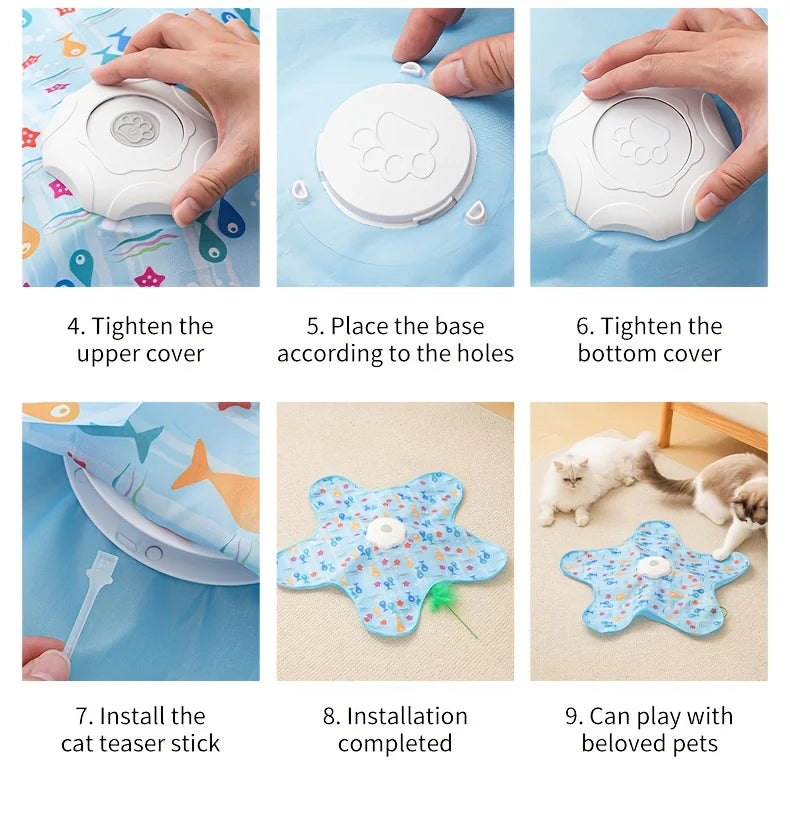 4. Tighten the upper cover

5. Place the base according to the holes

6. Tighten the bottom cover

7. Install the cat teaser stick

8. Installation completed

9. Can play with beloved pets