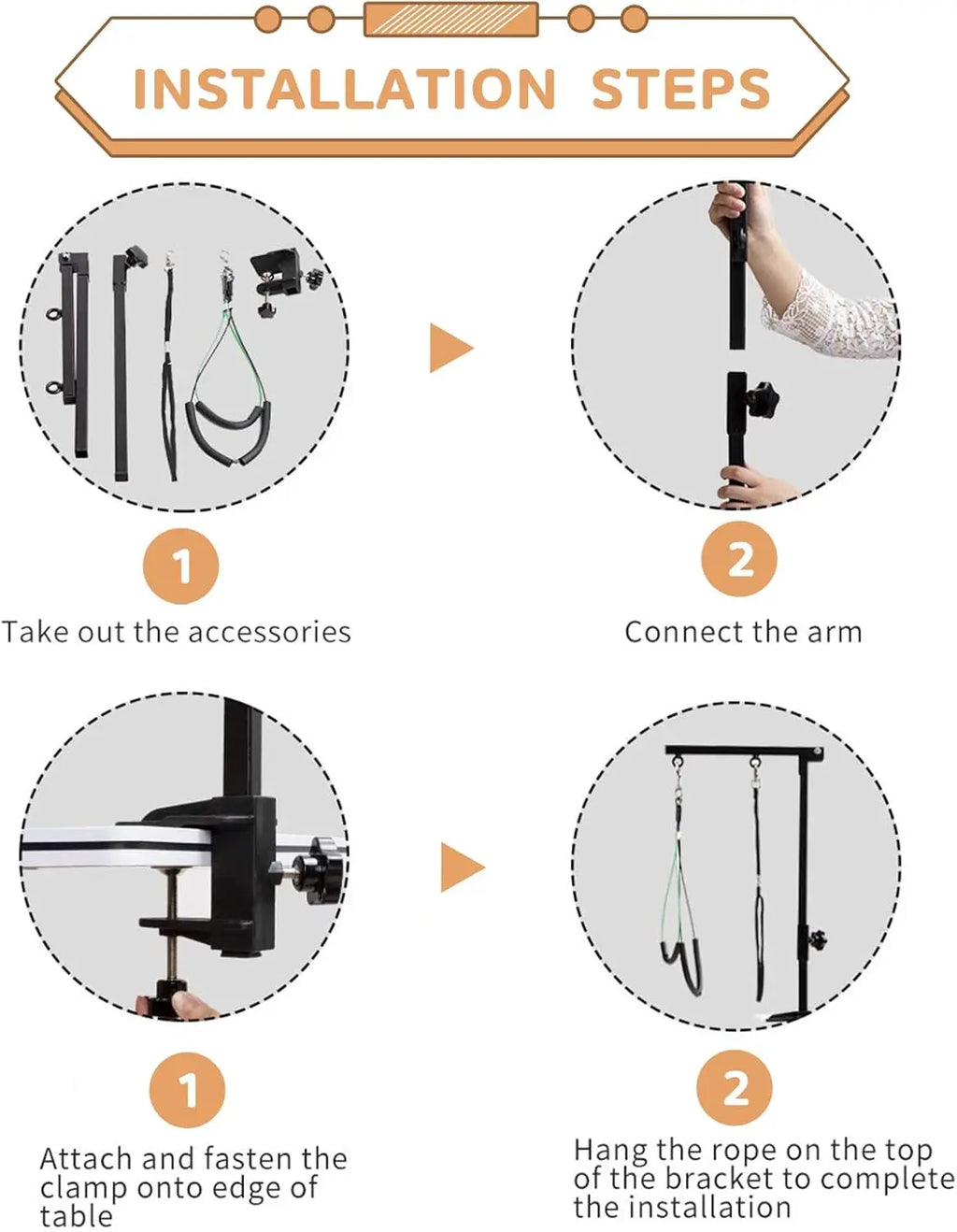 INSTALLATION STEPS

1

Take out the accessories

2

Connect the arm

1

Attach and fasten the clamp onto edge of table

2

Hang the rope on the top of the bracket to complete the installation