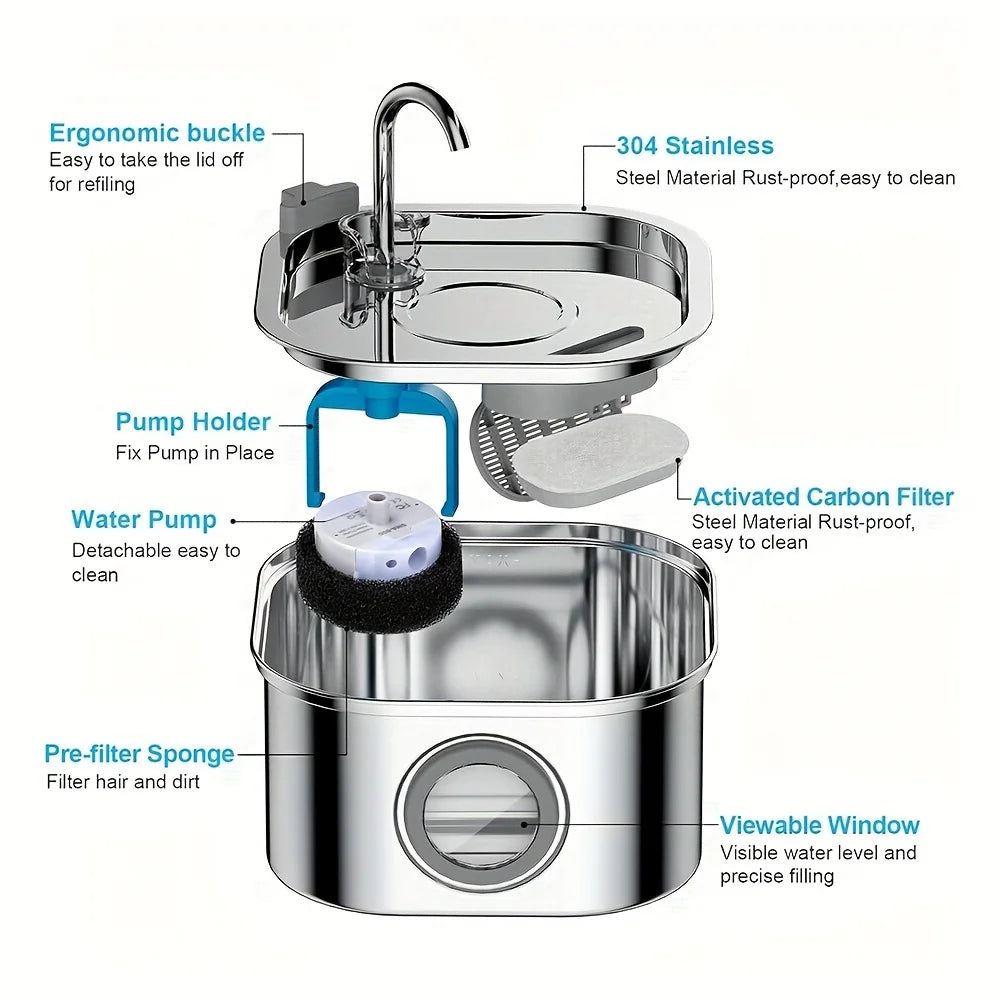 Ergonomic buckle
Easy to take the lid off for refiling

304 Stainless
Steel Material Rust-proof,easy to clean

Pump Holder
Fix Pump in Place

Activated Carbon Filter
Steel Material Rust-proof, easy to clean

Water Pump
Detachable easy to clean

Pre-filter Sponge
Filter hair and dirt

Viewable Window
Visible water level and precise filling