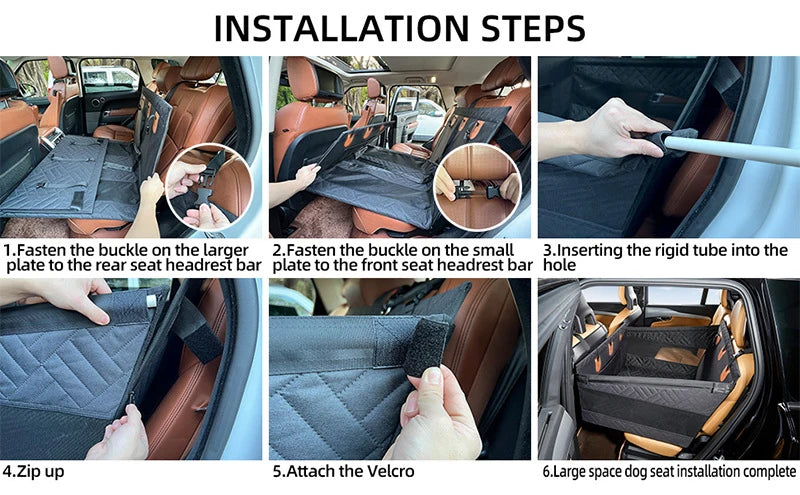 INSTALLATION STEPS

1.Fasten the buckle on the larger plate to the rear seat headrest bar

2.Fasten the buckle on the small plate to the front seat headrest bar

3.Inserting the rigid tube into the hole

4.Zip up

5.Attach the Velcro

6.Large space dog seat installation complete