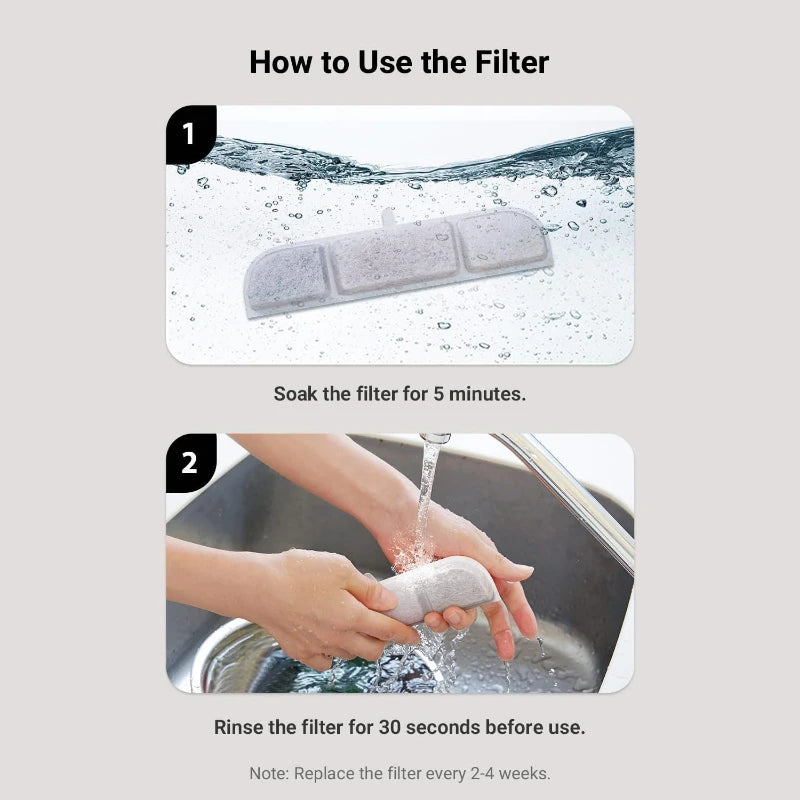 How to Use the Filter

1

Soak the filter for 5 minutes.

2

Rinse the filter for 30 seconds before use.

Note: Replace the filter every 2-4 weeks.