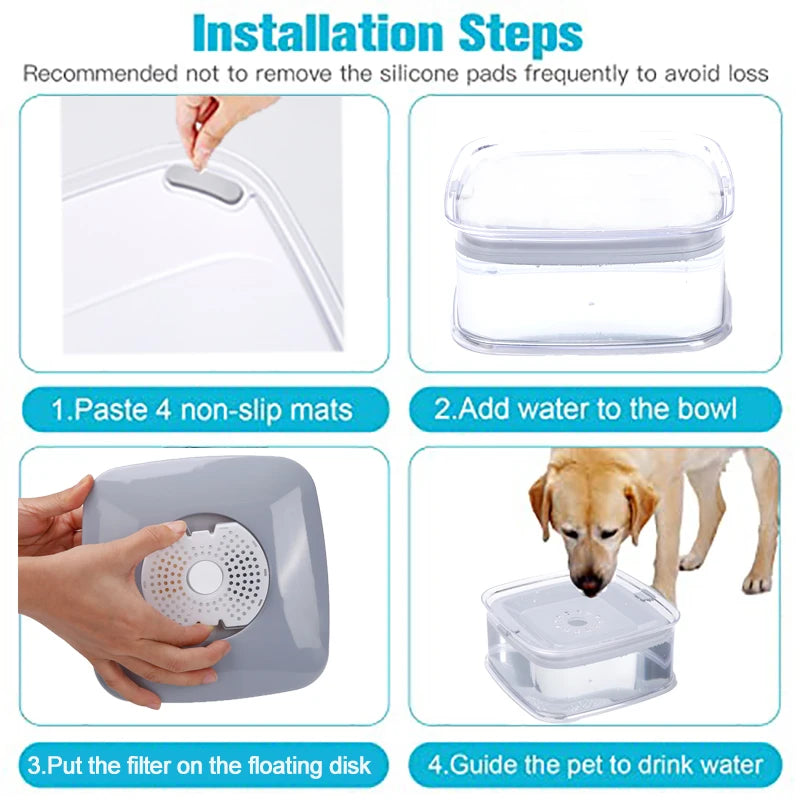 Installation Steps

Recommended not to remove the silicone pads frequently to avoid loss

1.Paste 4 non-slip mats

2.Add water to the bowl

3.Put the filter on the floating disk

4.Guide the pet to drink water