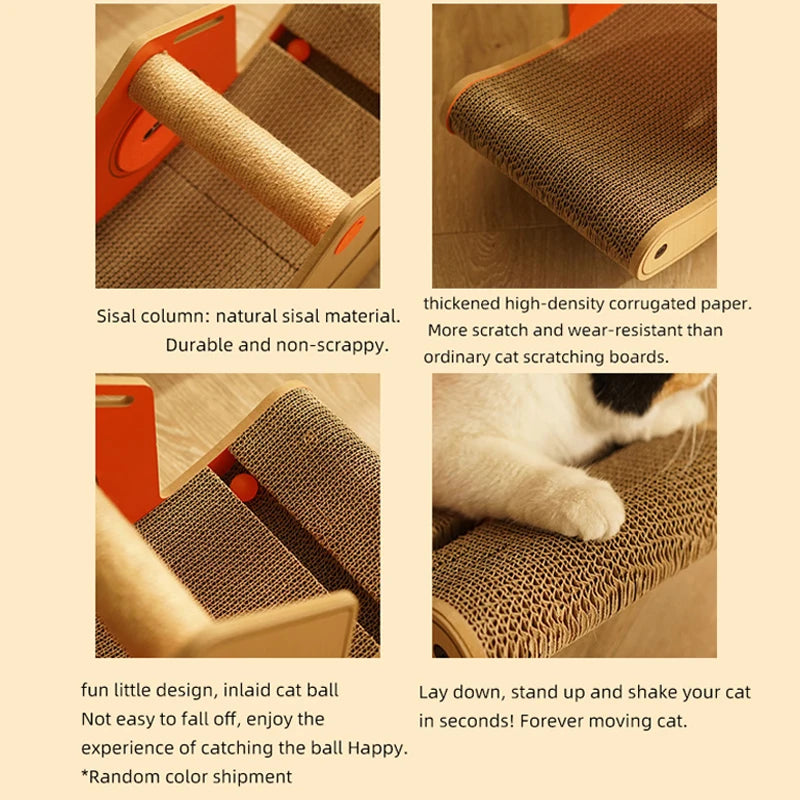 Sisal column: natural sisal material. Durable and non-scrappy.

thickened high-density corrugated paper. More scratch and wear-resistant than ordinary cat scratching boards.

fun little design, inlaid cat ball
Not easy to fall off, enjoy the experience of catching the ball Happy.
*Random color shipment

Lay down, stand up and shake your cat in seconds! Forever moving cat.