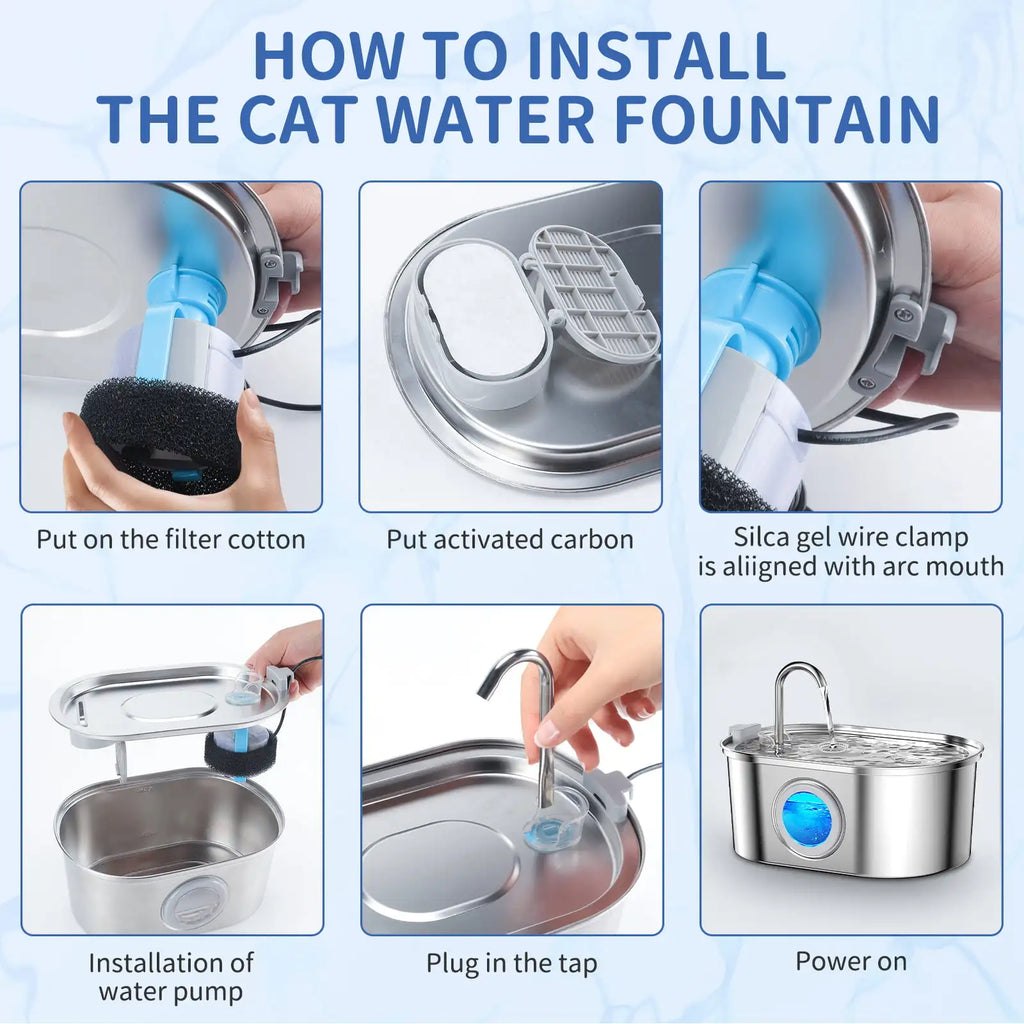 HOW TO INSTALL
THE CAT WATER FOUNTAIN

Put on the filter cotton

Put activated carbon

Silca gel wire clamp is aliigned with arc mouth

Installation of water pump

Plug in the tap

Power on