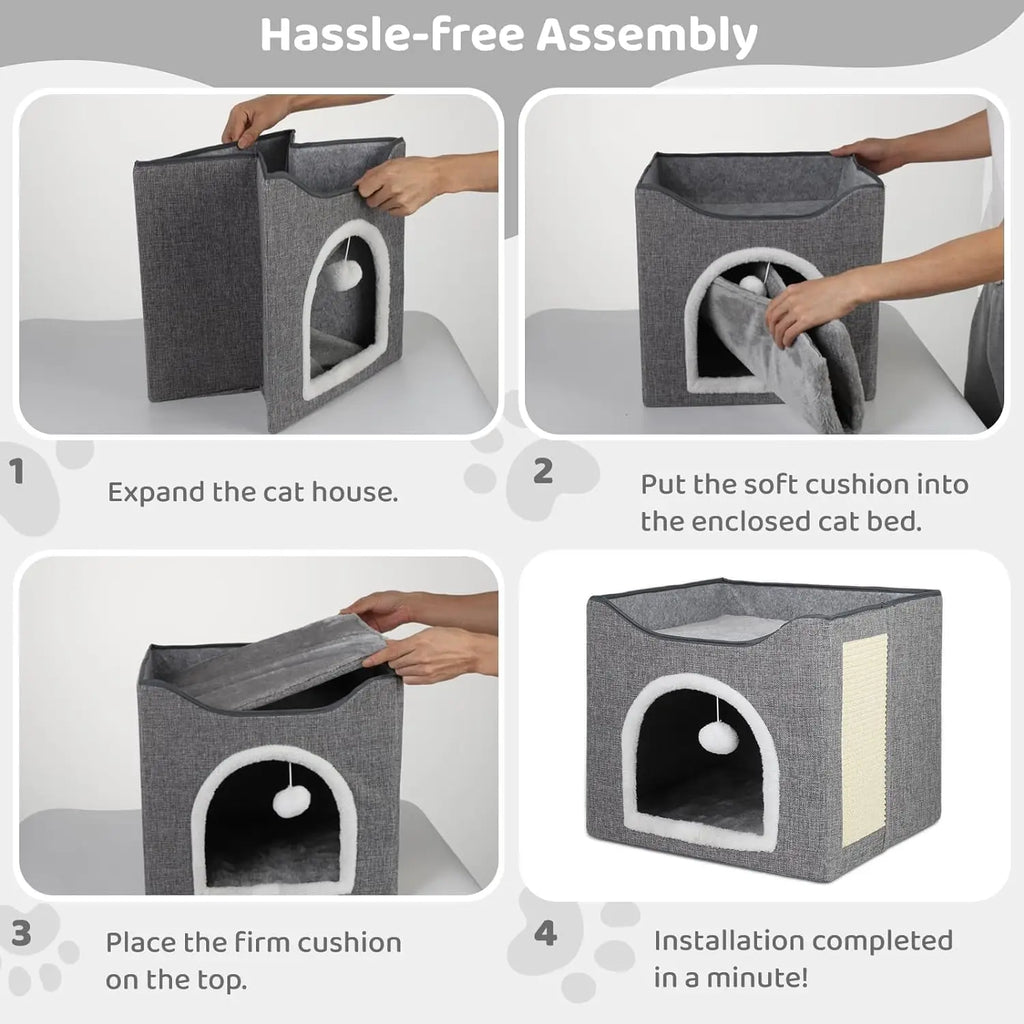 Hassle-free Assembly

1

Expand the cat house.

2

Put the soft cushion into the enclosed cat bed.

3

Place the firm cushion on the top.

4

Installation completed in a minute!