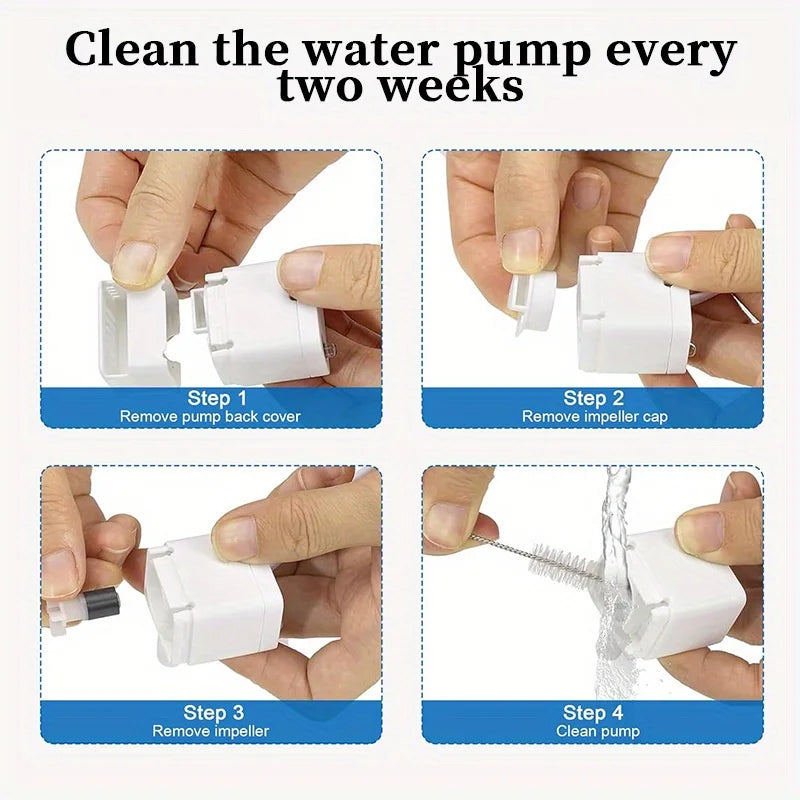 Clean the water pump every two weeks

Step 1
Remove pump back cover

Step 2
Remove impeller cap

Step 3
Remove impeller

Step 4
Clean pump