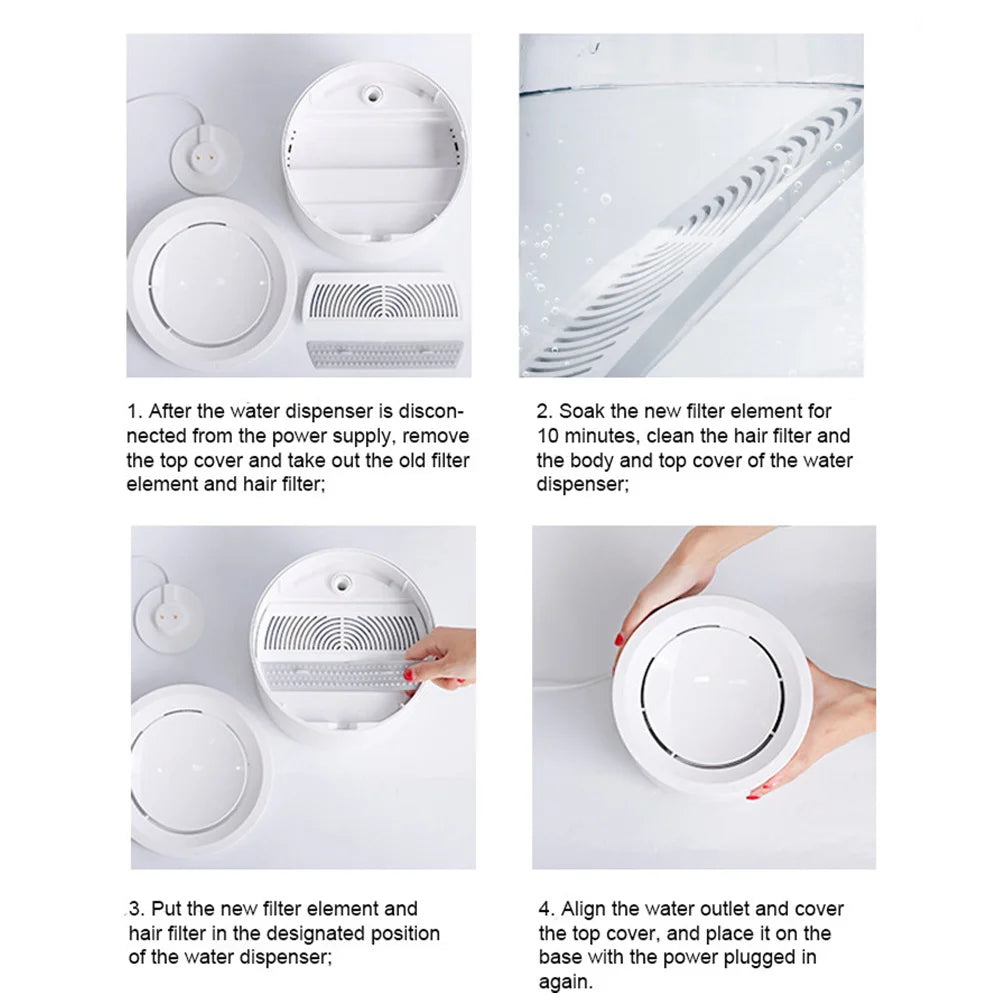 1. After the water dispenser is disconnected from the power supply, remove the top cover and take out the old filter element and hair filter;

2. Soak the new filter element for 10 minutes, clean the hair filter and the body and top cover of the water dispenser;

3. Put the new filter element and hair filter in the designated position of the water dispenser;

4. Align the water outlet and cover the top cover, and place it on the base with the power plugged in again.