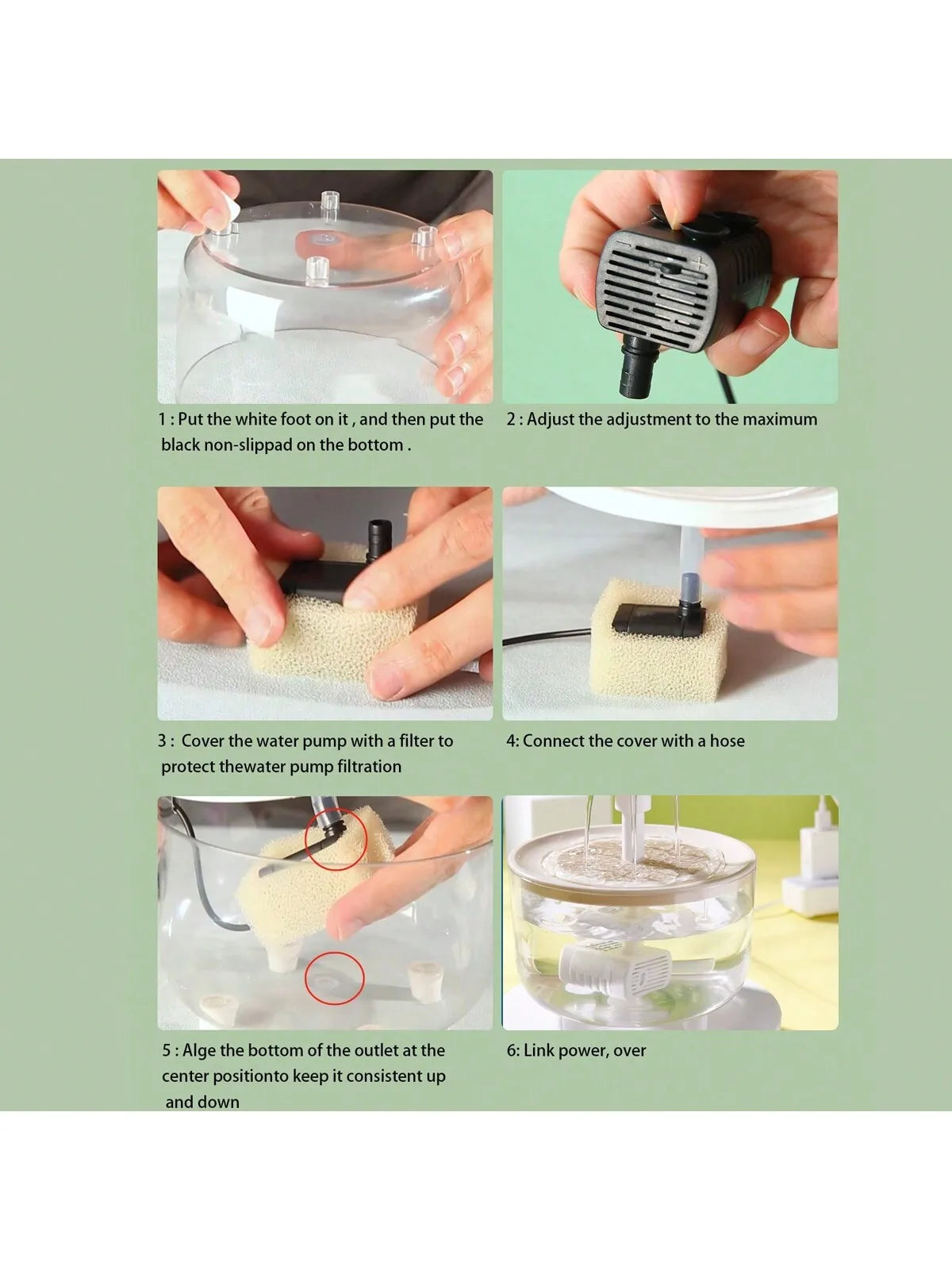 1 : Put the white foot on it , and then put the black non-slippad on the bottom .

2 : Adjust the adjustment to the maximum

3 :  Cover the water pump with a filter to protect thewater pump filtration

4: Connect the cover with a hose

5 : Alge the bottom of the outlet at the center positionto keep it consistent up and down

6: Link power, over