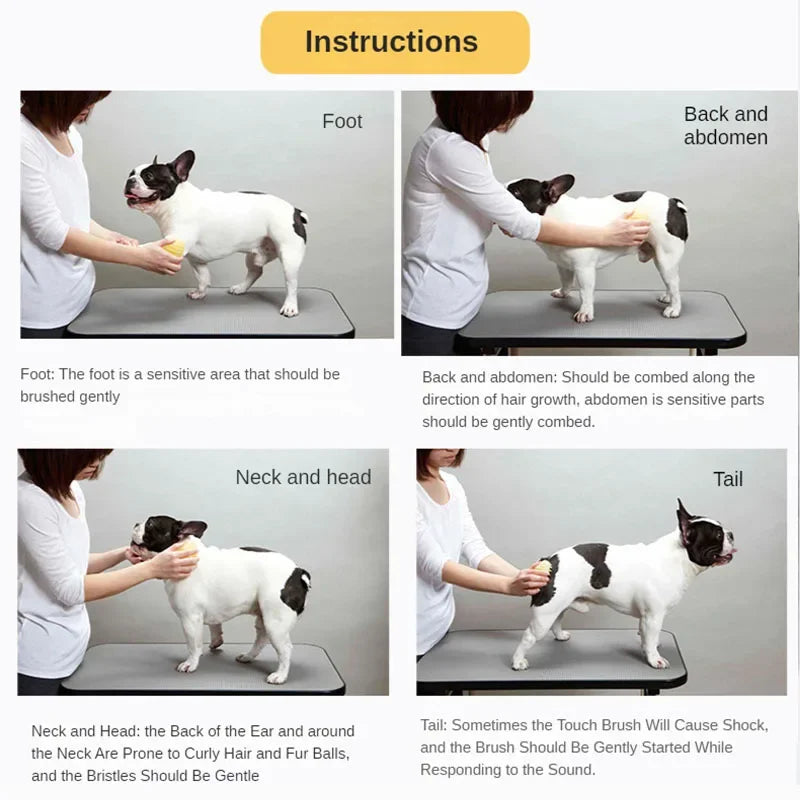 Instructions

Foot

Foot: The foot is a sensitive area that should be brushed gently

Back and abdomen

Back and abdomen: Should be combed along the direction of hair growth, abdomen is sensitive parts should be gently combed.

Neck and head

Neck and Head: the Back of the Ear and around the Neck Are Prone to Curly Hair and Fur Balls, and the Bristles Should Be Gentle

Tail

Tail: Sometimes the Touch Brush Will Cause Shock, and the Brush Should Be Gently Started While Responding to the Sound.