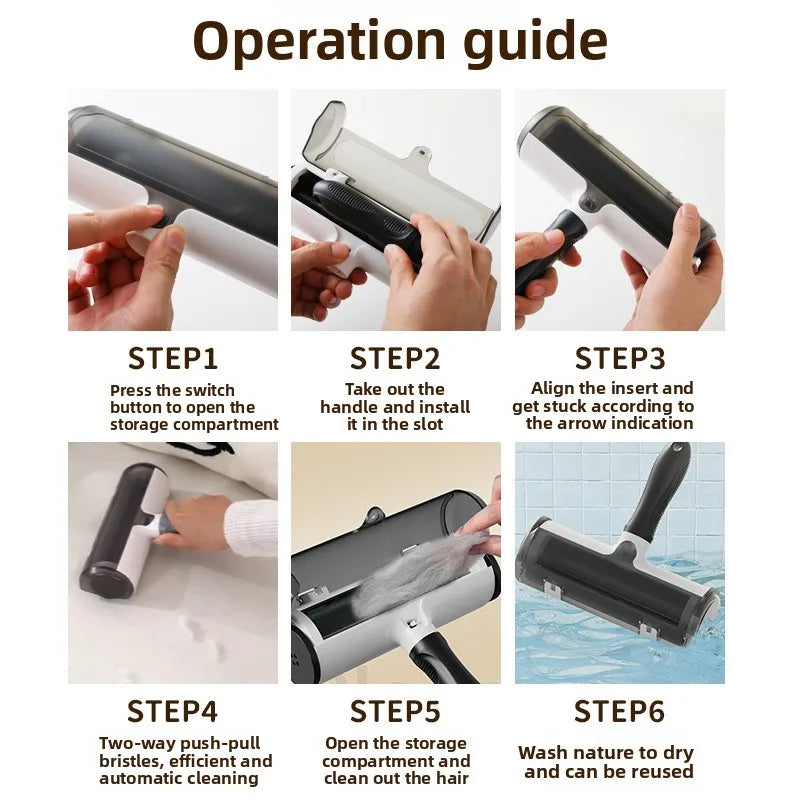 Operation guide

STEP1
Press the switch button to open the storage compartment

STEP2
Take out the handle and install it in the slot

STEP3
Align the insert and get stuck according to the arrow indication

STEP4
Two-way push-pull bristles, efficient and automatic cleaning

STEP5
Open the storage compartment and clean out the hair

STEP6
Wash nature to dry and can be reused